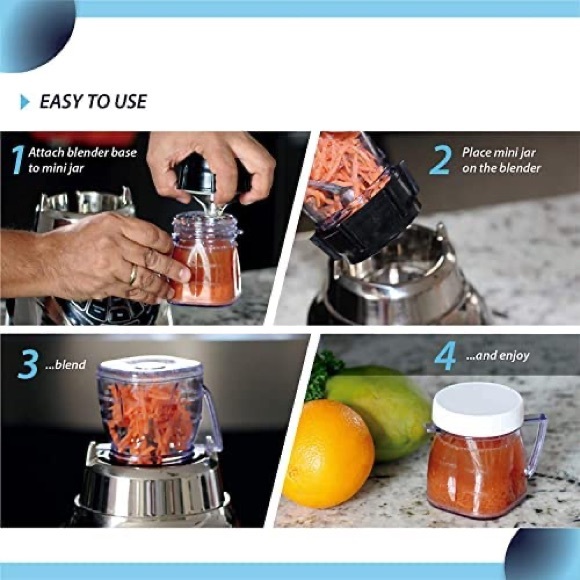 EASY TO USE

1 Attach blender base to mini jar

2 Place mini jar on the blender

3 ...blend

4 ...and enjoy